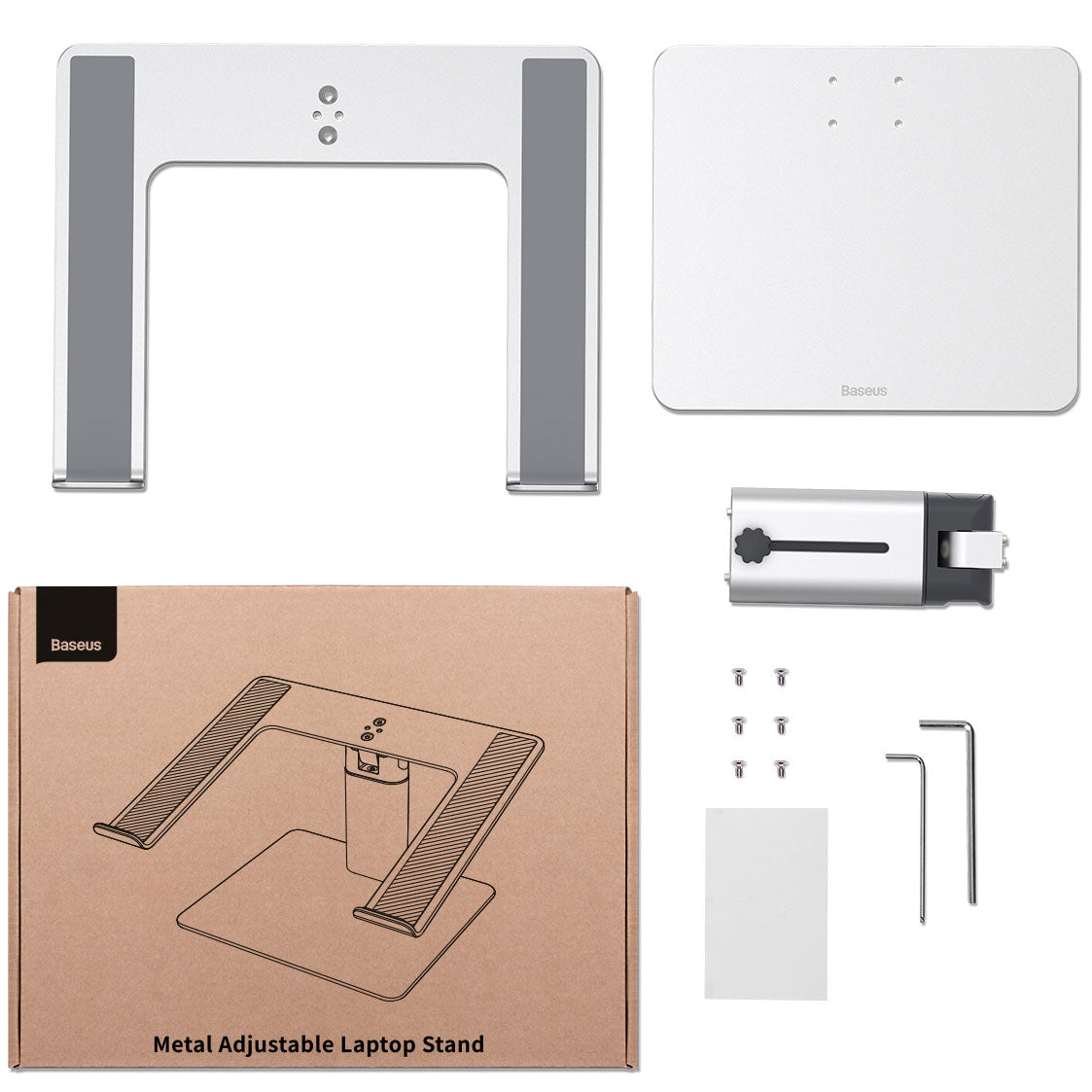 Baseus

Baseus

Metal Adjustable Laptop Stand